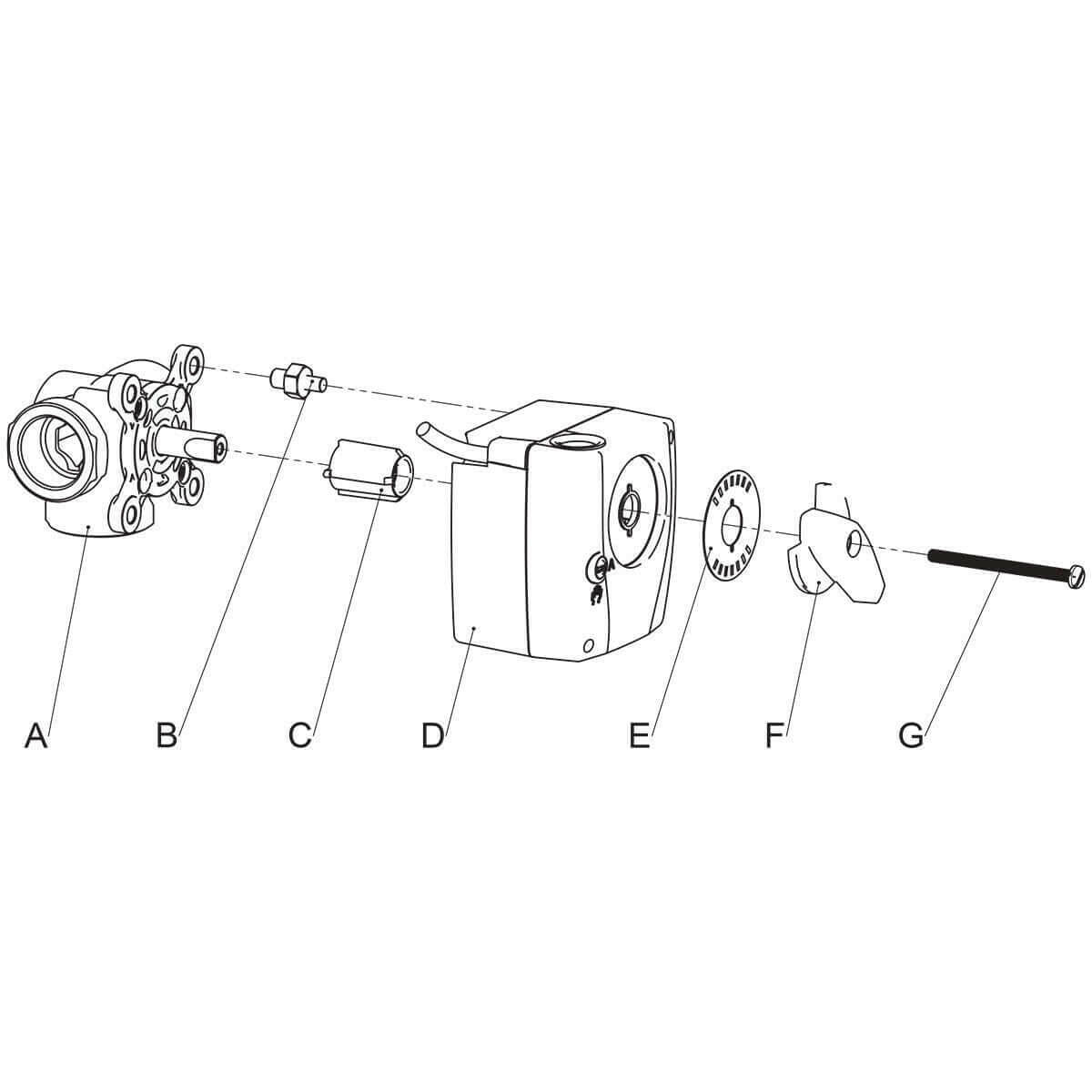 A
B
C
D
E
F
G