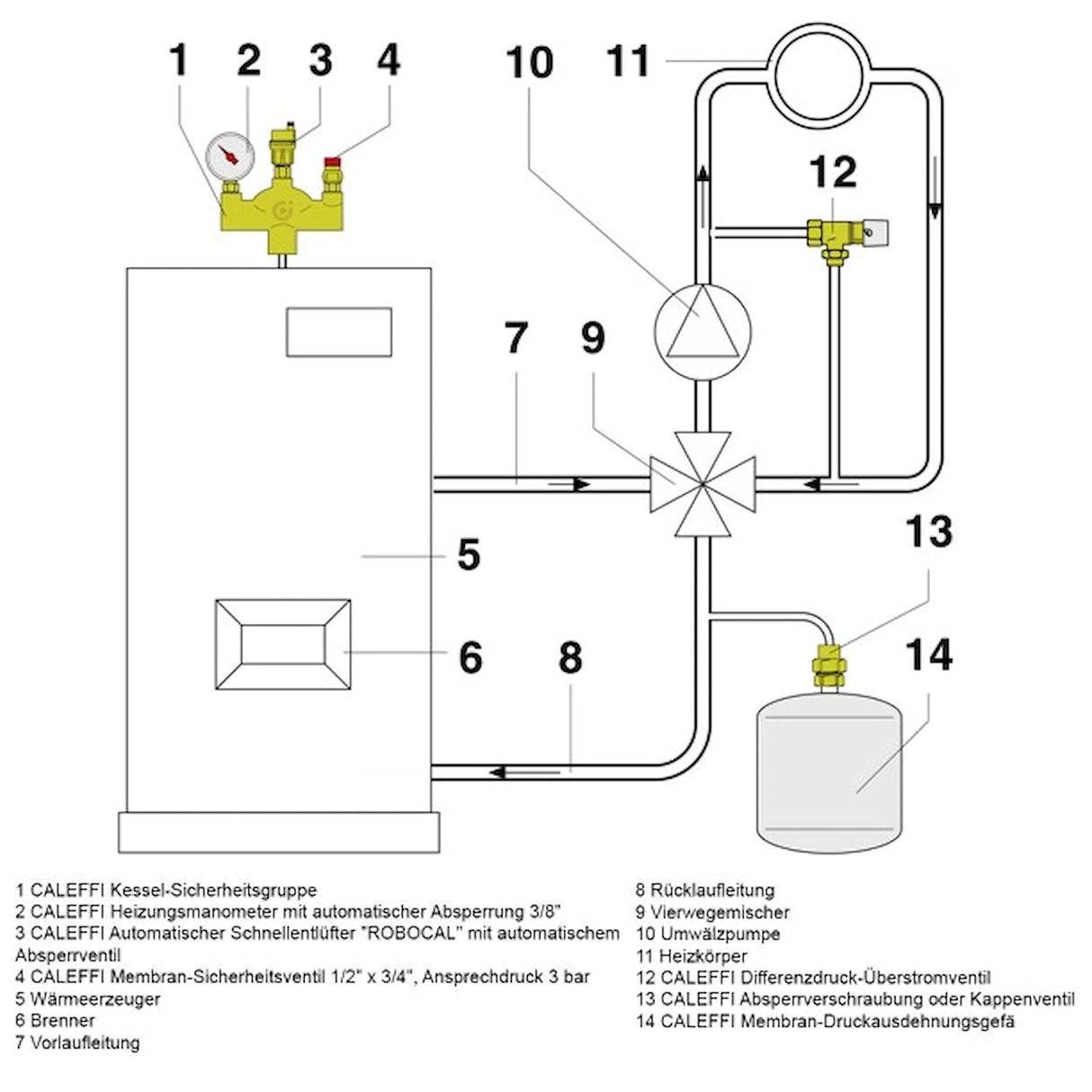 1 2 3 4

10 11

12

7 9

5

6 8

13

14

1 CALEFFI Kessel-Sicherheitsgruppe
2 CALEFFI Heizungsmanometer mit automatischer Absperrung 3/8"
3 CALEFFI Automatischer Schnellentlüfter "ROBOCAL" mit automatischem Absperrventil
4 CALEFFI Membran-Sicherheitsventil 1/2" x 3/4", Ansprechdruck 3 bar
5 Wärmeerzeuger
6 Brenner
7 Vorlaufleitung

8 Rücklaufleitung
9 Vierwegemischer
10 Umwälzpumpe
11 Heizkörper
12 CALEFFI Differenzdruck-Überstromventil
13 CALEFFI Absperrverschraubung oder Kappenventil
14 CALEFFI Membran-Druckausdehnungsgefä